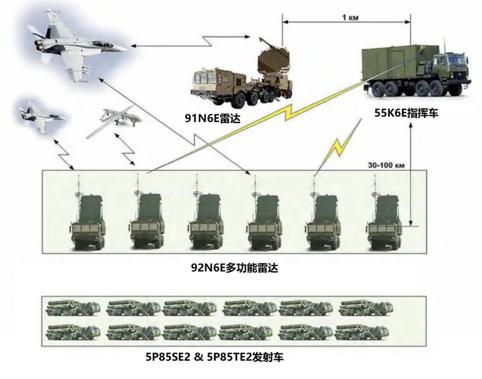 1 км

91N6E雷达

55K6E指挥车

30-100 км

92N6E多功能雷达

5P85SE2 & 5P85TE2发射车